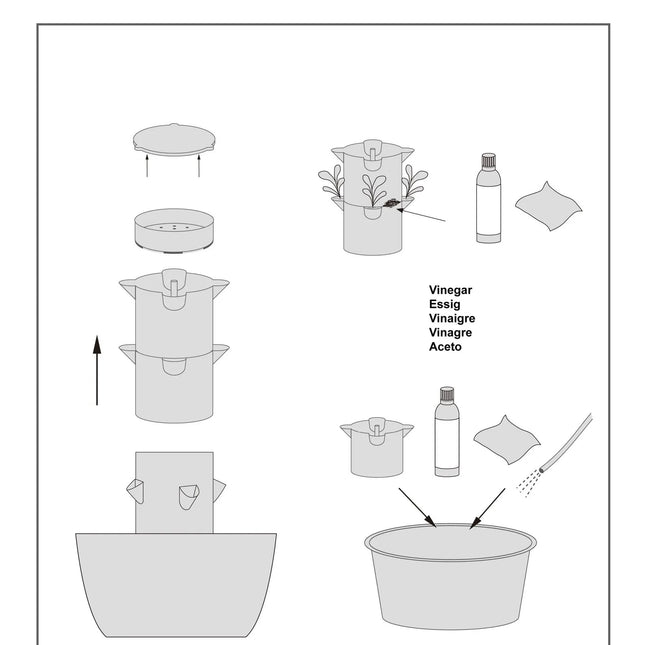 Vinegar
Essig
Vinaigre
Vinagre
Aceto