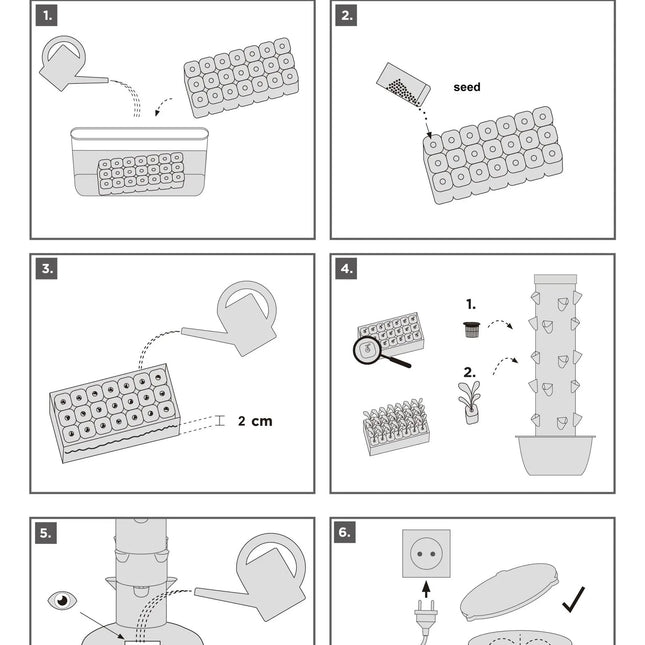 1.

2.

seed

3.

2 cm

4.

1.

2.

5.

6.