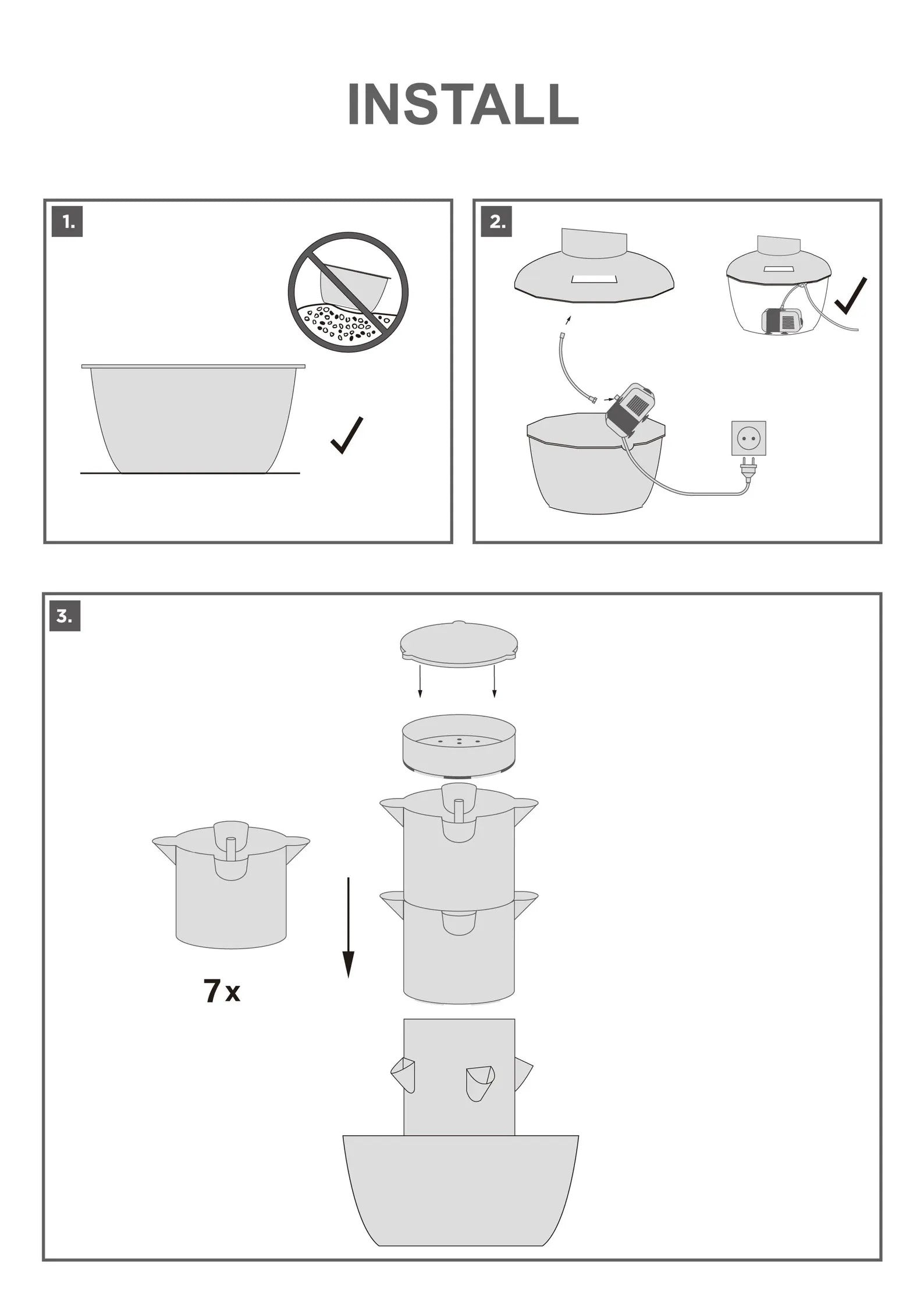 INSTALL

1.

2.

3.

7x