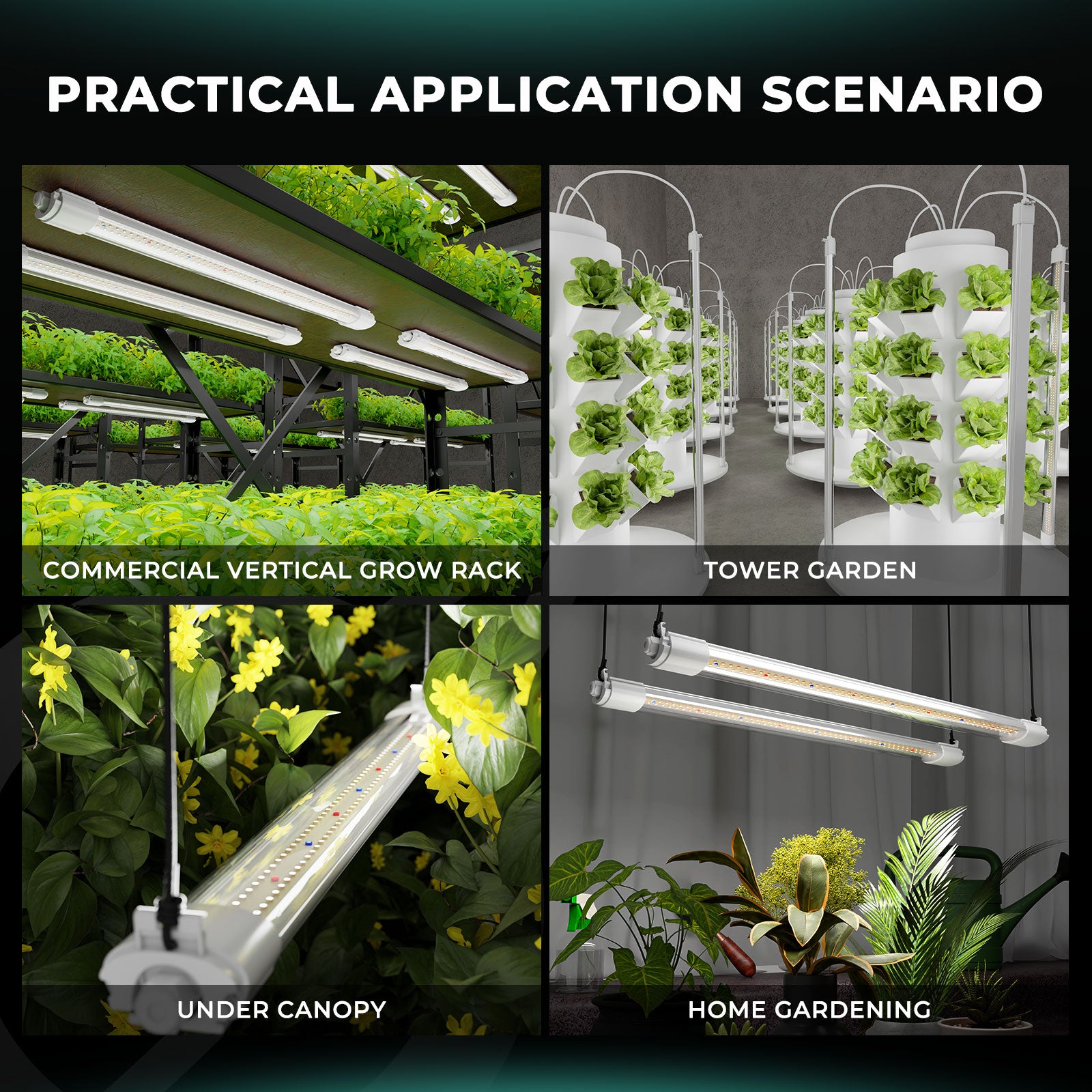 PRACTICAL APPLICATION SCENARIO

COMMERCIAL VERTICAL GROW RACK

TOWER GARDEN

UNDER CANOPY

HOME GARDENING