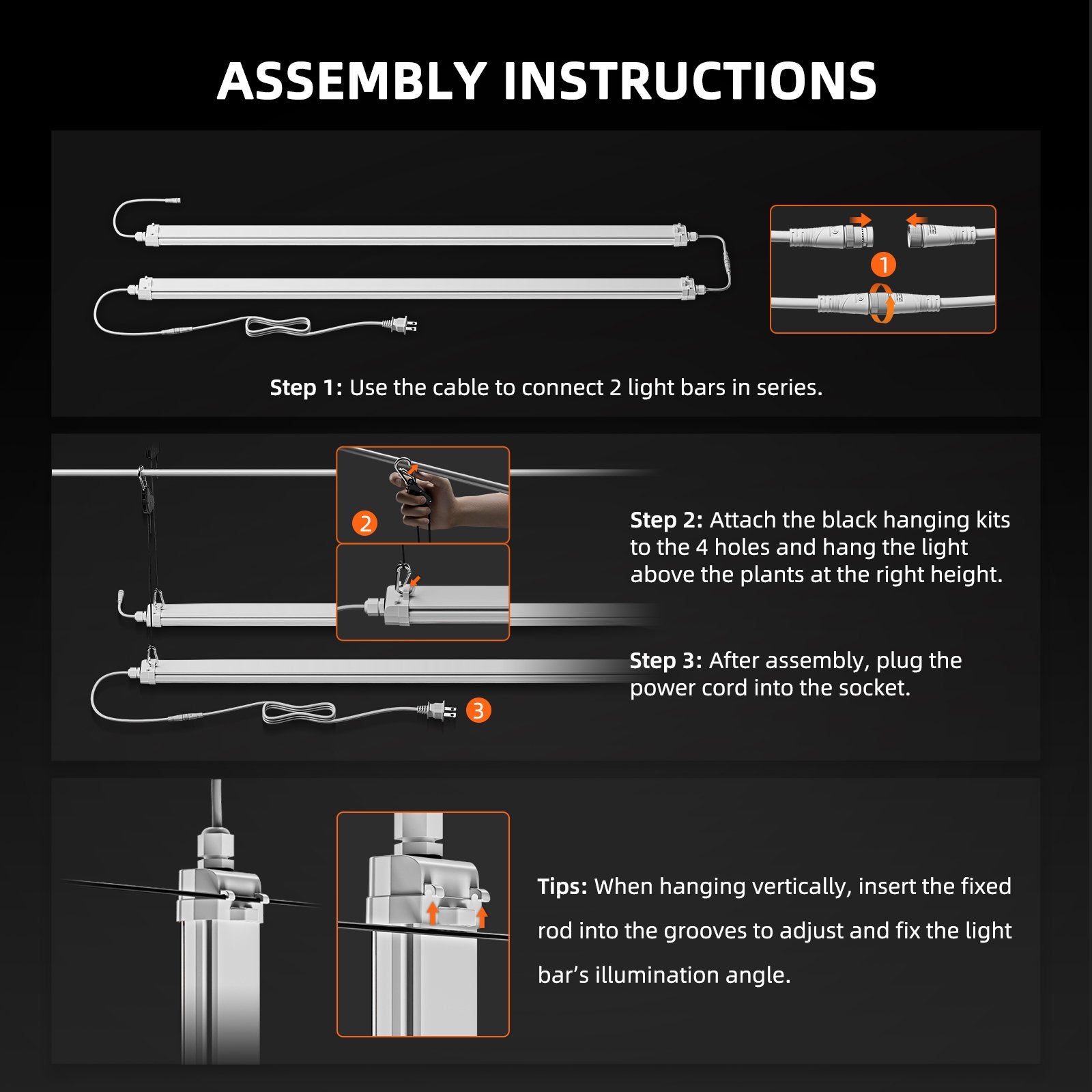 ASSEMBLY INSTRUCTIONS

1

Step 1: Use the cable to connect 2 light bars in series.

2

Step 2: Attach the black hanging kits to the 4 holes and hang the light above the plants at the right height.

Step 3: After assembly, plug the power cord into the socket.

3

Tips: When hanging vertically, insert the fixed rod into the grooves to adjust and fix the light bar's illumination angle.