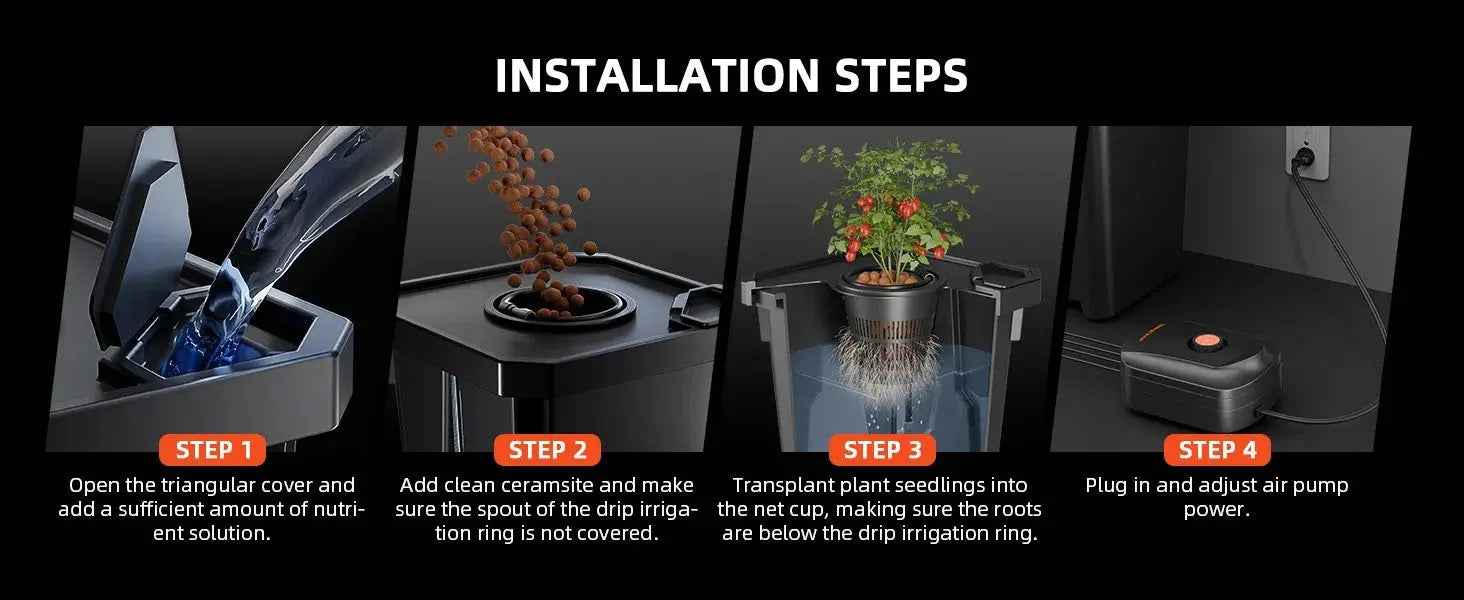 INSTALLATION STEPS

STEP 1
Open the triangular cover and add a sufficient amount of nutrient solution.

STEP 2
Add clean ceramsite and make sure the spout of the drip irrigation ring is not covered.

STEP 3
Transplant plant seedlings into the net cup, making sure the roots are below the drip irrigation ring.

STEP 4
Plug in and adjust air pump power.