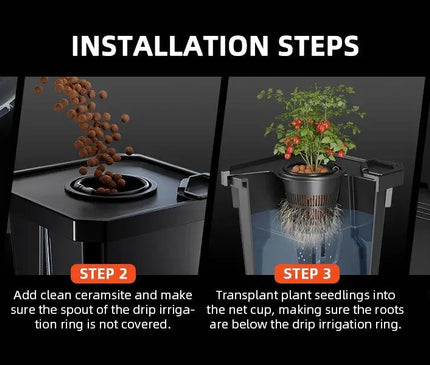 INSTALLATION STEPS

STEP 2

Add clean ceramsite and make sure the spout of the drip irrigation ring is not covered.

STEP 3

Transplant plant seedlings into the net cup, making sure the roots are below the drip irrigation ring.